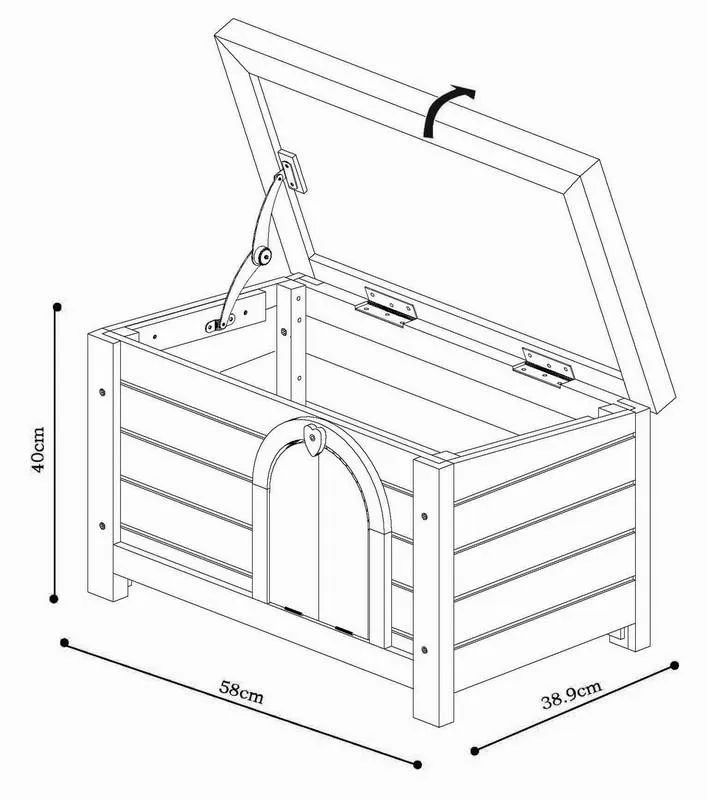 40cm

58cm

38.9cm